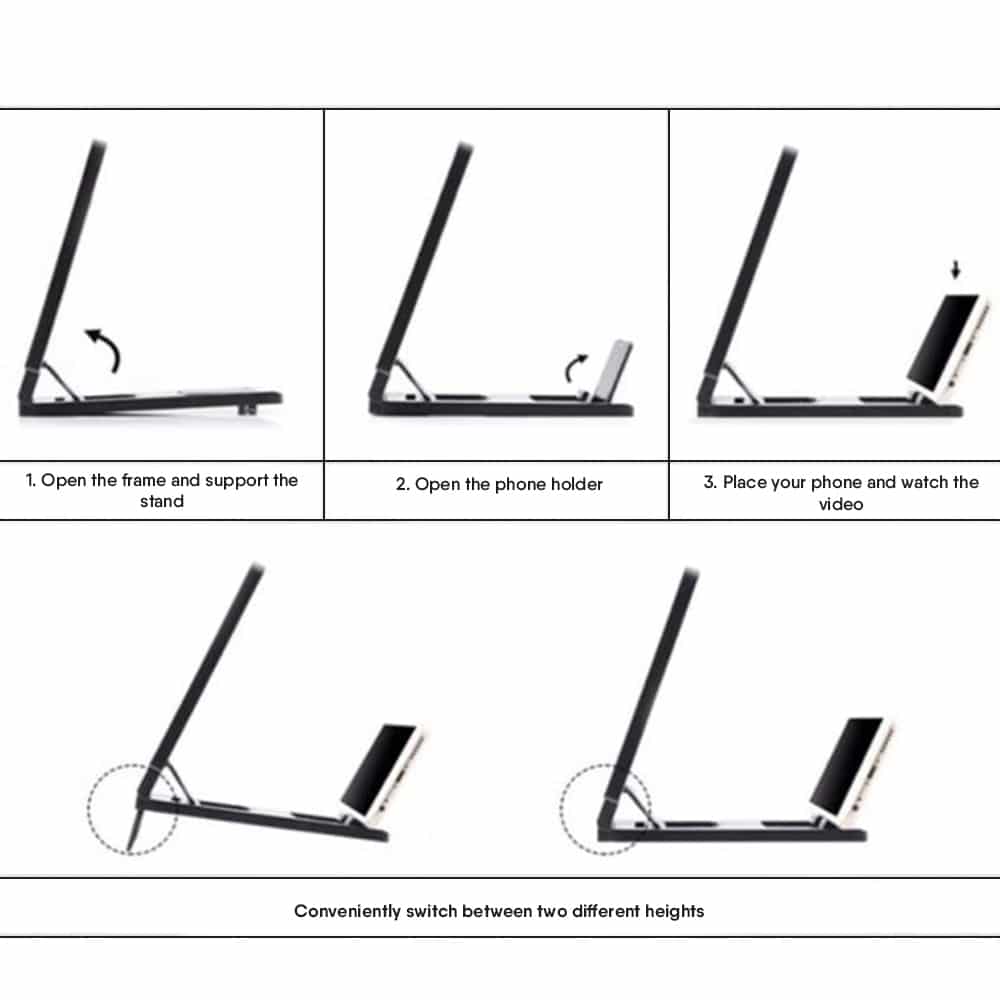 1. Open the frame and support the stand

2. Open the phone holder

3. Place your phone and watch the video

Conveniently switch between two different heights